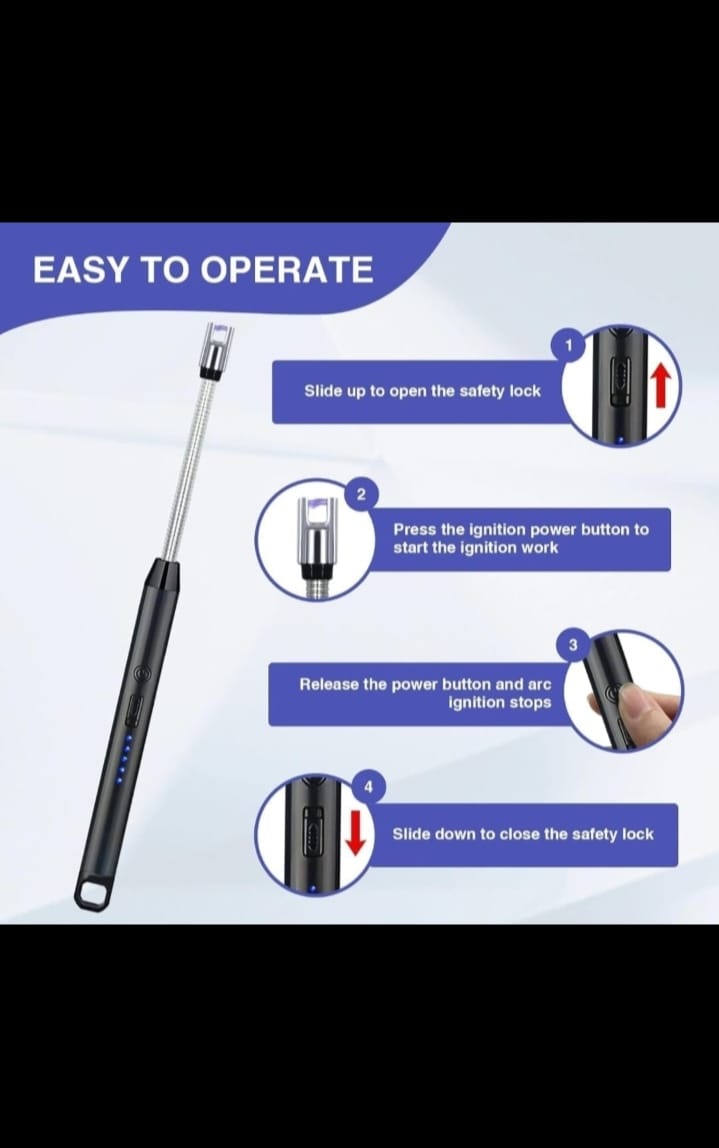 EASY TO OPERATE

1
Slide up to open the safety lock

2
Press the ignition power button to start the ignition work

3
Release the power button and arc ignition stops

4
Slide down to close the safety lock