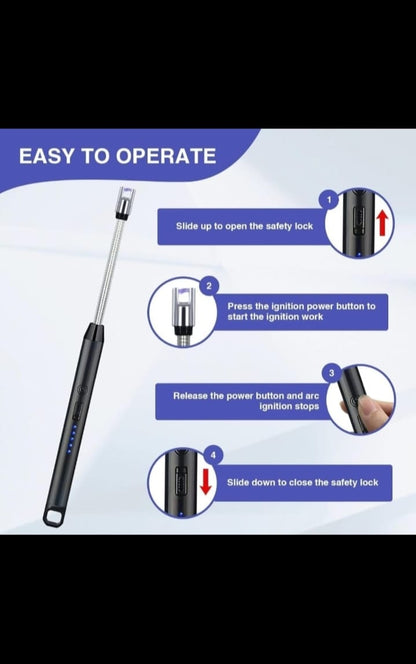 EASY TO OPERATE

1

Slide up to open the safety lock

2

Press the ignition power button to start the ignition work

3

Release the power button and arc ignition stops

4

Slide down to close the safety lock