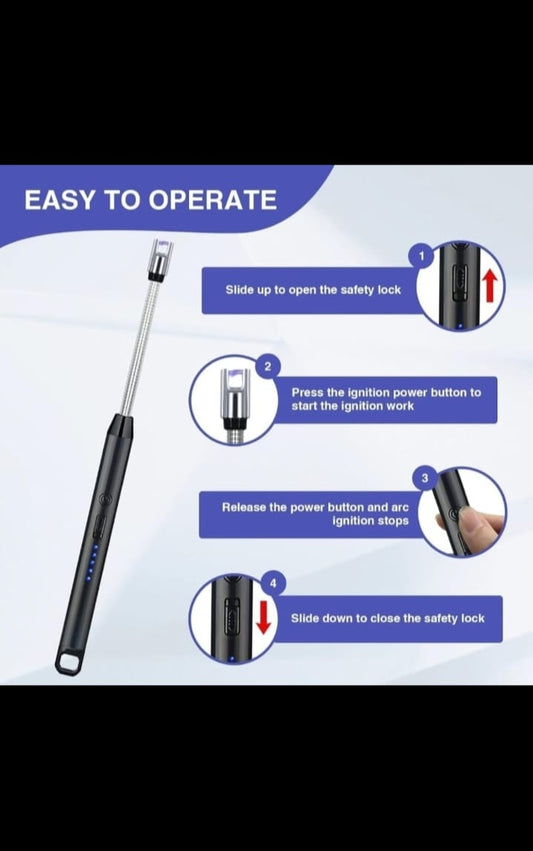 EASY TO OPERATE

1

Slide up to open the safety lock

2

Press the ignition power button to start the ignition work

3

Release the power button and arc ignition stops

4

Slide down to close the safety lock