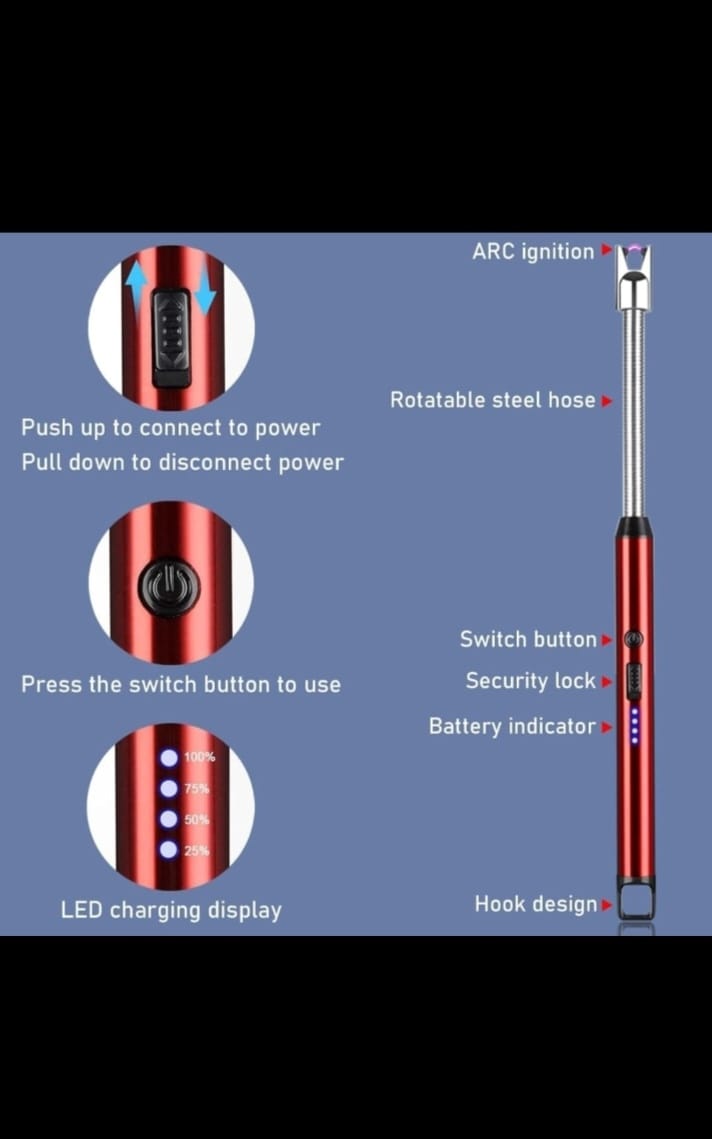 Push up to connect to power
Pull down to disconnect power

Press the switch button to use

100%
75%
50%
25%

LED charging display

ARC ignition

Rotatable steel hose

Switch button

Security lock

Battery indicator

Hook design